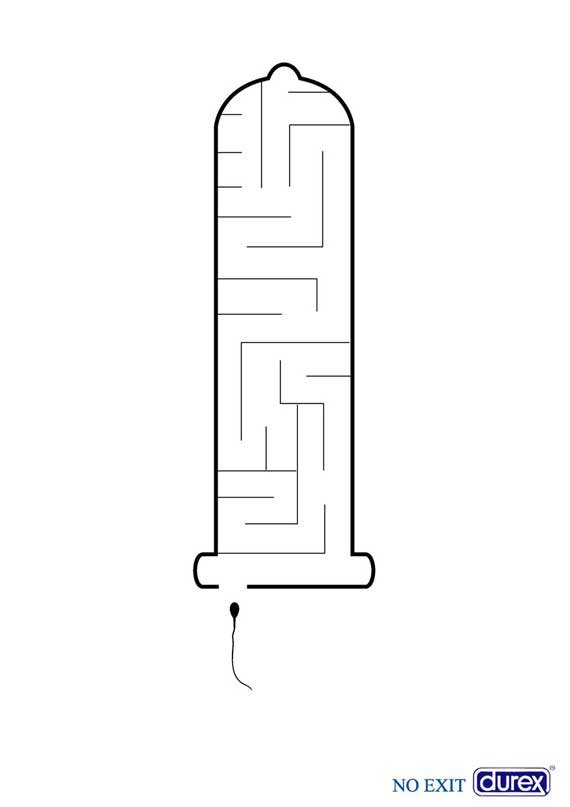 NO EXIT durex®