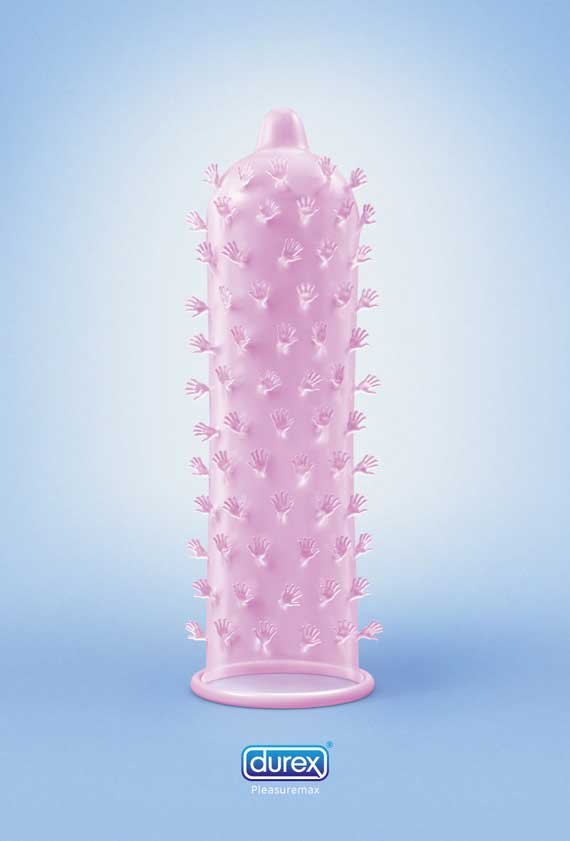 durex®
Pleasuremax